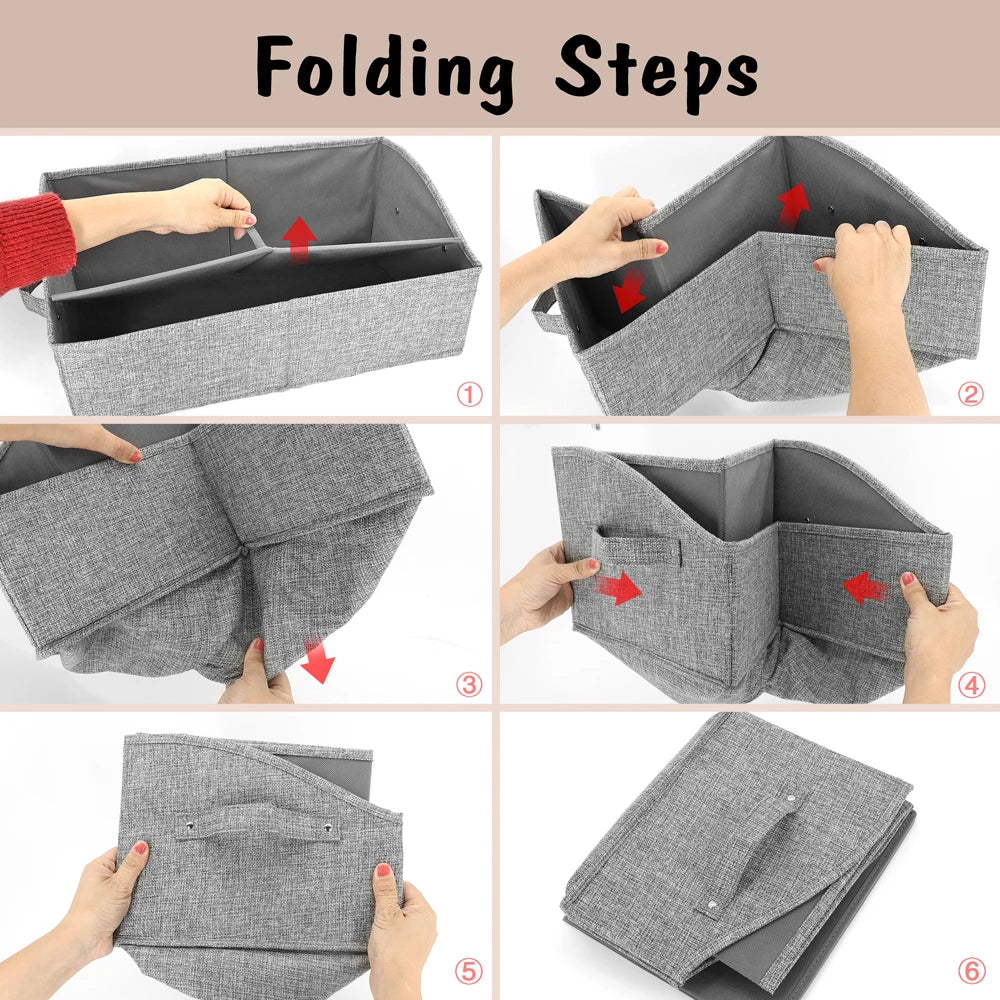 Folding Steps

①

②

③

④

⑤

⑥